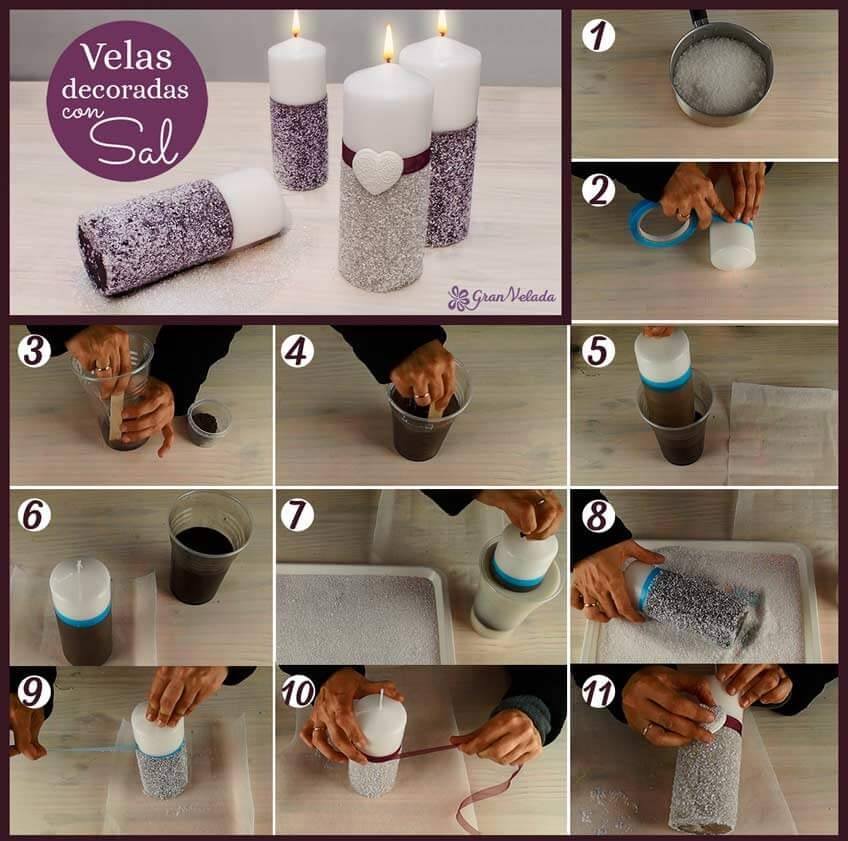 Velas decoradas con Sal

GranVelada

1

2

3

4

5

6

7

8

9

10

11